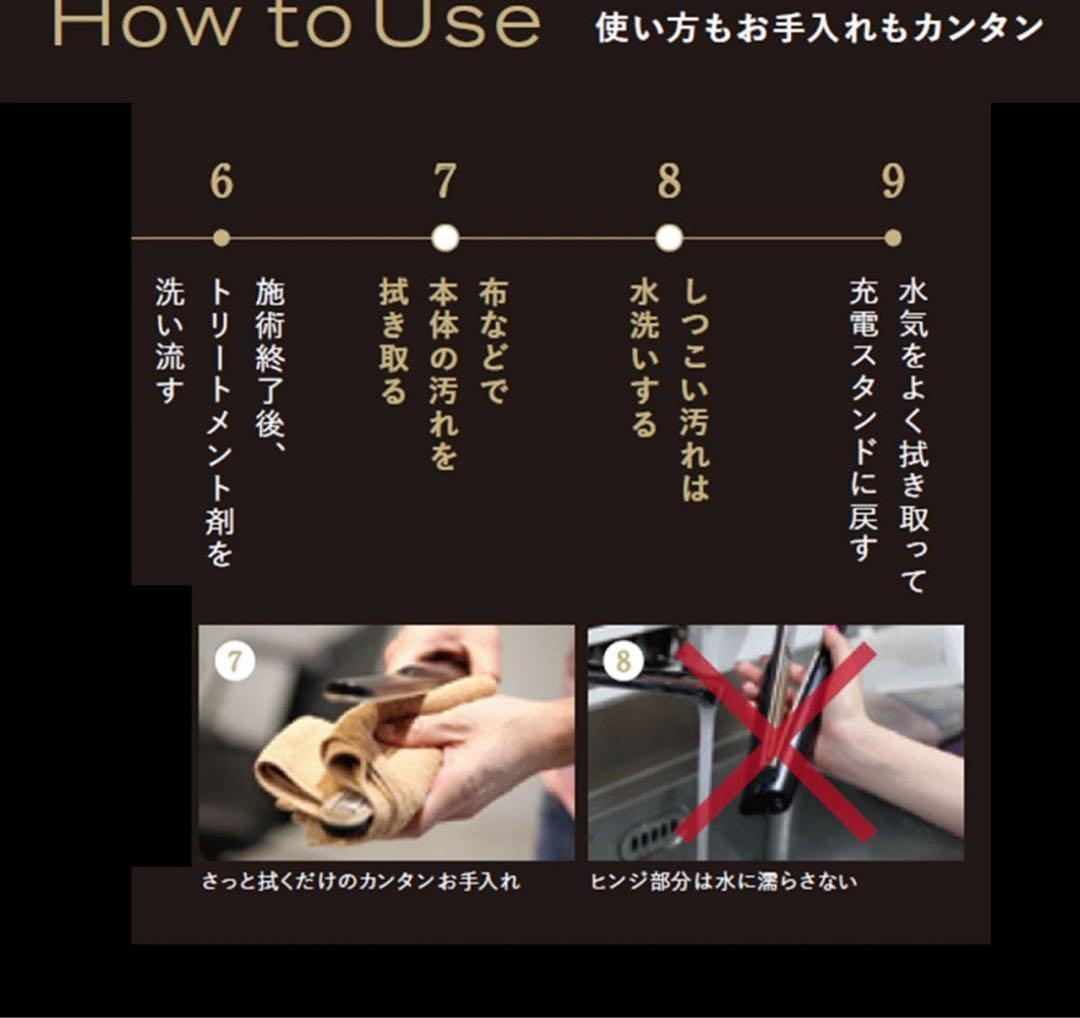 How to Use 使い方もお手入れもカンタン

6
施術終了後、トリートメント剤を洗い流す

7
布などで本体の汚れを拭き取る

8
しつこい汚れは水洗いする

9
水気をよく拭き取って充電スタンドに戻す

7
さっと拭くだけのカンタンお手入れ

8
ヒンジ部分は水に濡らさない